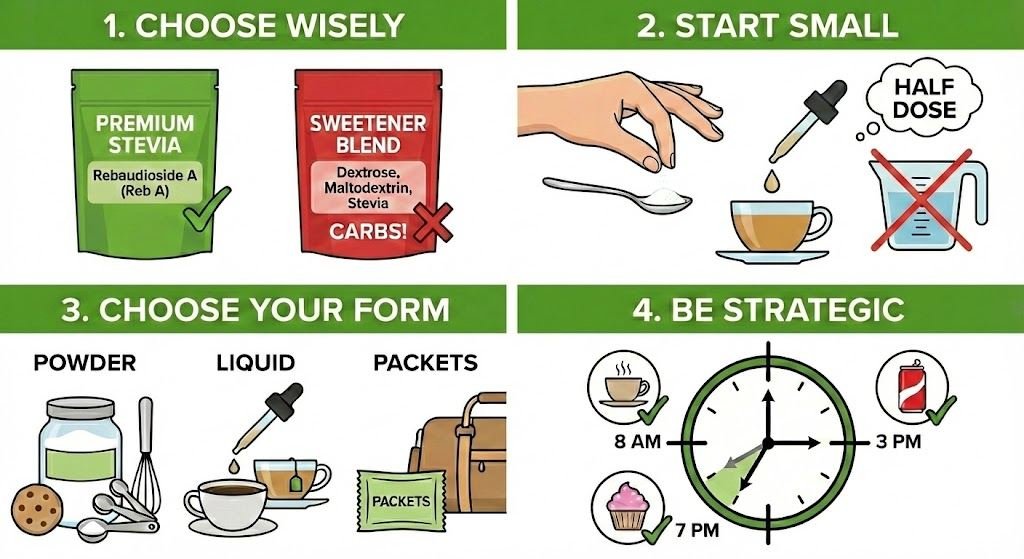 1. CHOOSE WISELY

PREMIUM STEVIA

Rebaudioside A (Reb A)

SWEETENER BLEND

Dextrose, Maltodextrin, Stevia

CARBS!

2. START SMALL

HALF DOSE

3. CHOOSE YOUR FORM

POWDER

LIQUID

PACKETS

PACKETS

4. BE STRATEGIC

8 AM

3 PM

7 PM