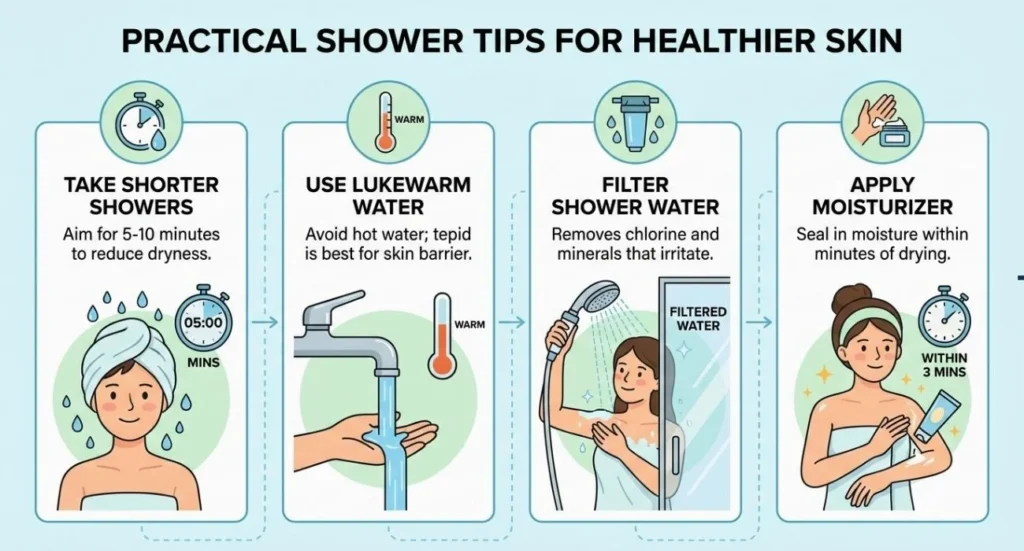 PRACTICAL SHOWER TIPS FOR HEALTHIER SKIN

TAKE SHORTER SHOWERS

Aim for 5-10 minutes to reduce dryness.

05:00

MINS

WARM

USE LUKEWARM WATER

Avoid hot water; tepid is best for skin barrier.

WARM

FILTER SHOWER WATER

Removes chlorine and minerals that irritate.

FILTERED WATER

APPLY MOISTURIZER

Seal in moisture within minutes of drying.

WITHIN 3 MINS